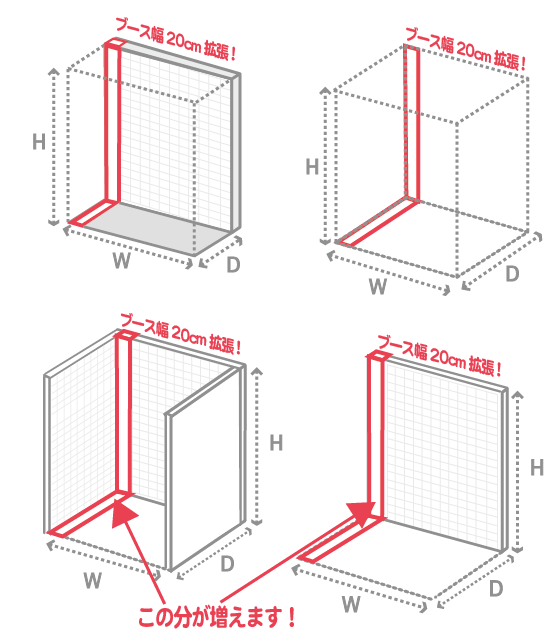 ブース幅 20cm 拡張！
H
W
D

ブース幅 20cm 拡張！
H
W
D

ブース幅 20cm 拡張！
H
W
D

ブース幅 20cm 拡張！
H
W
D

この分が増えます！